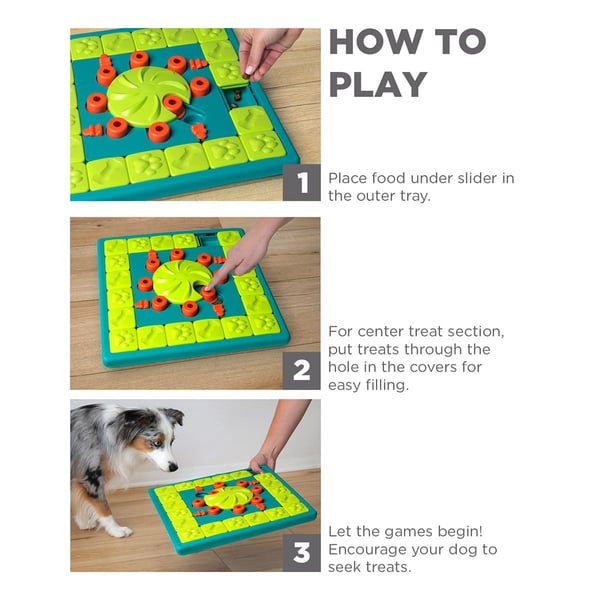 HOW TO PLAY

1

Place food under slider in the outer tray.

2

For center treat section, put treats through the hole in the covers for easy filling.

3

Let the games begin! Encourage your dog to seek treats.