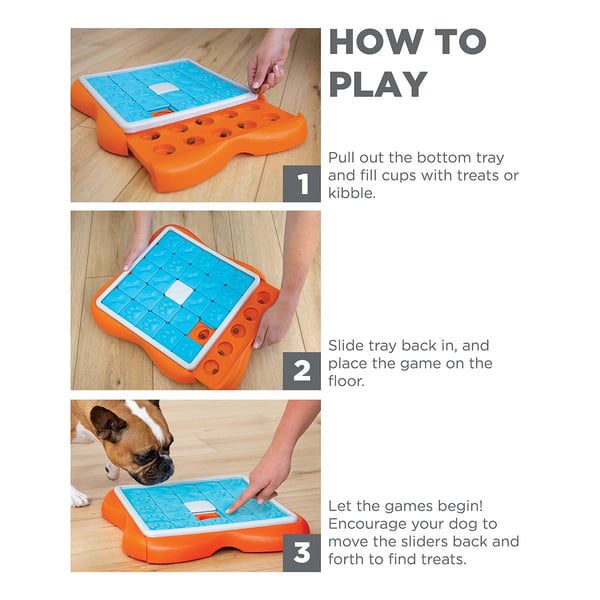 HOW TO PLAY

1

Pull out the bottom tray and fill cups with treats or kibble.

2

Slide tray back in, and place the game on the floor.

3

Let the games begin! Encourage your dog to move the sliders back and forth to find treats.