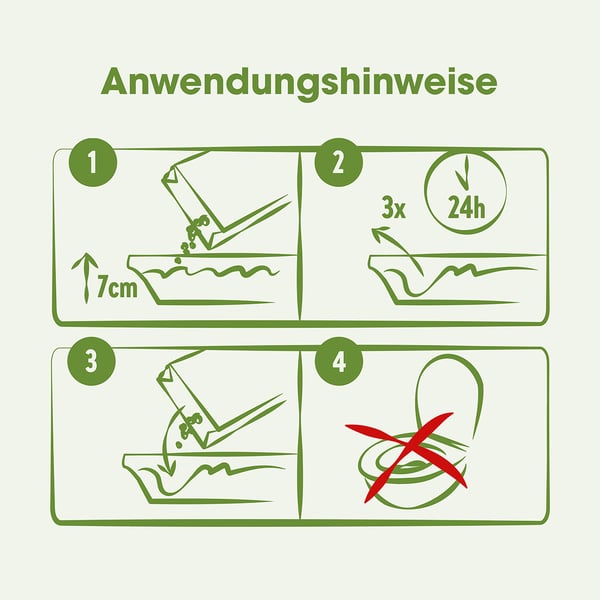 Anwendungshinweise

1

7cm

2

3x

24h

3

4